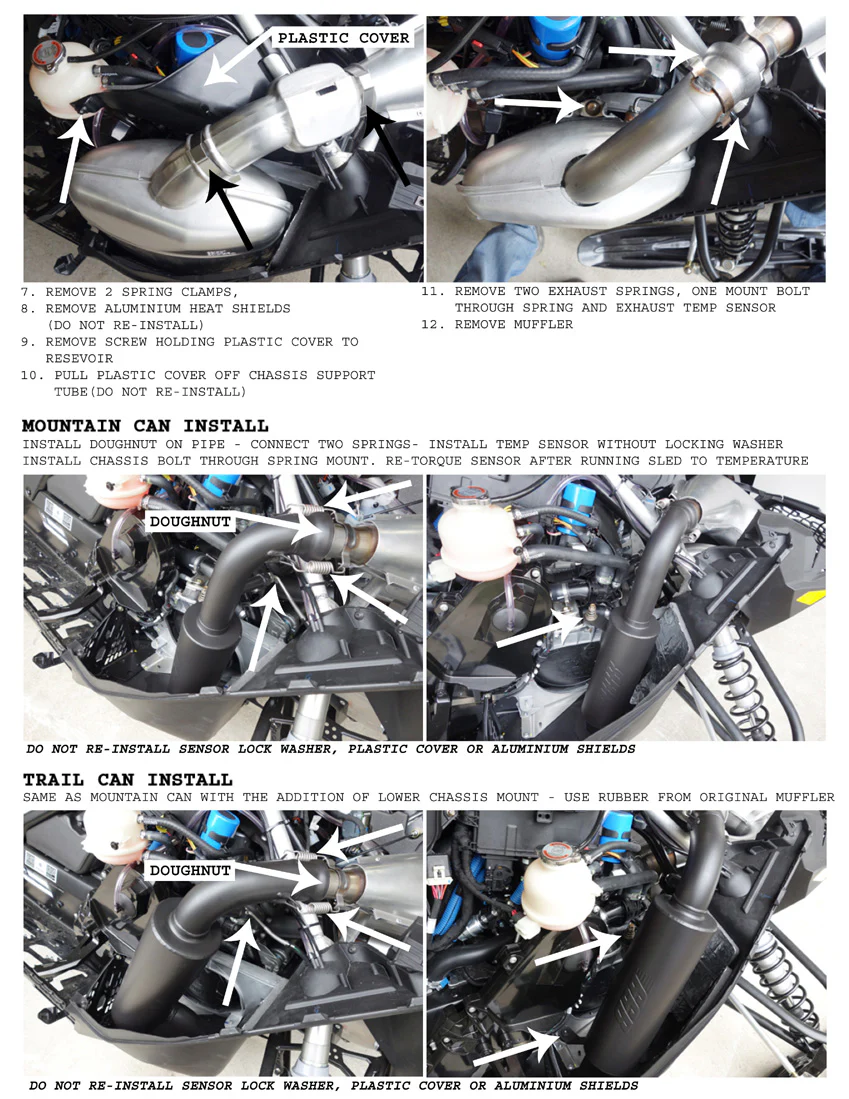 PLASTIC COVER

7. REMOVE 2 SPRING CLAMPS,
8. REMOVE ALUMINIUM HEAT SHIELDS (DO NOT RE-INSTALL)
9. REMOVE SCREW HOLDING PLASTIC COVER TO RESEVOIR
10. PULL PLASTIC COVER OFF CHASSIS SUPPORT TUBE(DO NOT RE-INSTALL)

11. REMOVE TWO EXHAUST SPRINGS, ONE MOUNT BOLT THROUGH SPRING AND EXHAUST TEMP SENSOR
12. REMOVE MUFFLER

MOUNTAIN CAN INSTALL

INSTALL DOUGHNUT ON PIPE - CONNECT TWO SPRINGS- INSTALL TEMP SENSOR WITHOUT LOCKING WASHER
INSTALL CHASSIS BOLT THROUGH SPRING MOUNT. RE-TORQUE SENSOR AFTER RUNNING SLED TO TEMPERATURE

DOUGHNUT

DO NOT RE-INSTALL SENSOR LOCK WASHER, PLASTIC COVER OR ALUMINIUM SHIELDS

TRAIL CAN INSTALL

SAME AS MOUNTAIN CAN WITH THE ADDITION OF LOWER CHASSIS MOUNT - USE RUBBER FROM ORIGINAL MUFFLER

DOUGHNUT

DO NOT RE-INSTALL SENSOR LOCK WASHER, PLASTIC COVER OR ALUMINIUM SHIELDS